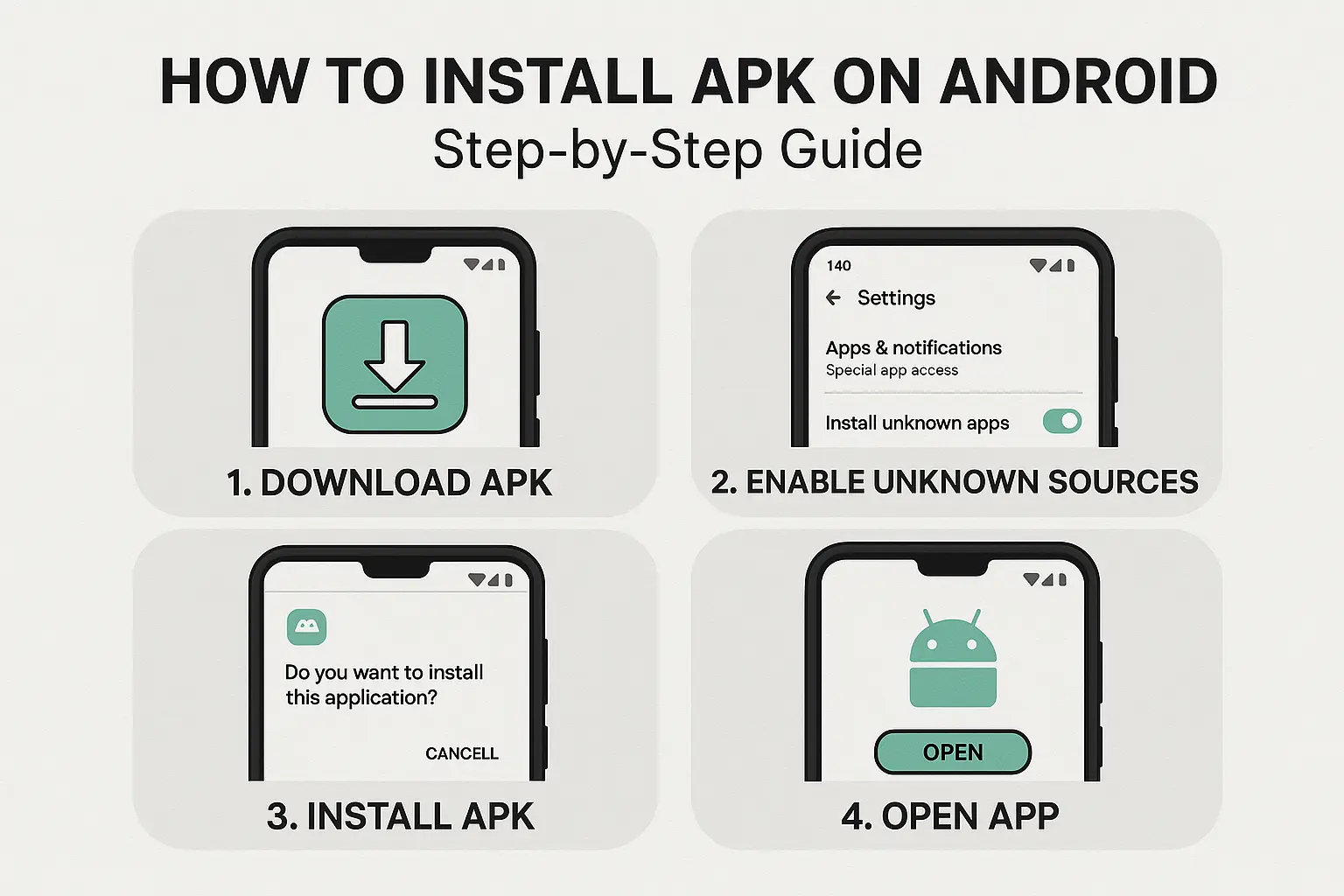 HOW TO INSTALL APK ON ANDROID
Step-by-Step Guide

1. DOWNLOAD APK

140
Settings
Apps & notifications
Special app access
Install unknown apps

2. ENABLE UNKNOWN SOURCES

Do you want to install this application?
CANCELL

3. INSTALL APK

OPEN

4. OPEN APP