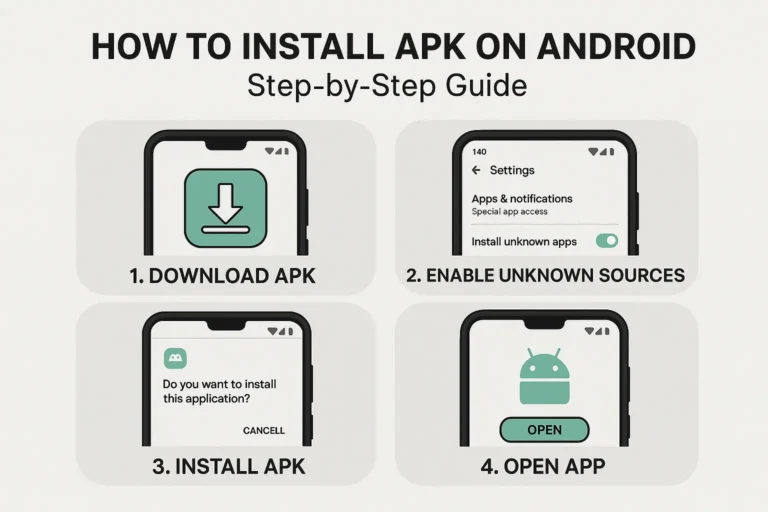 HOW TO INSTALL APK ON ANDROID
Step-by-Step Guide

1. DOWNLOAD APK

140
← Settings
Apps & notifications
Special app access
Install unknown apps

2. ENABLE UNKNOWN SOURCES

Do you want to install this application?
CANCELL

3. INSTALL APK

OPEN

4. OPEN APP